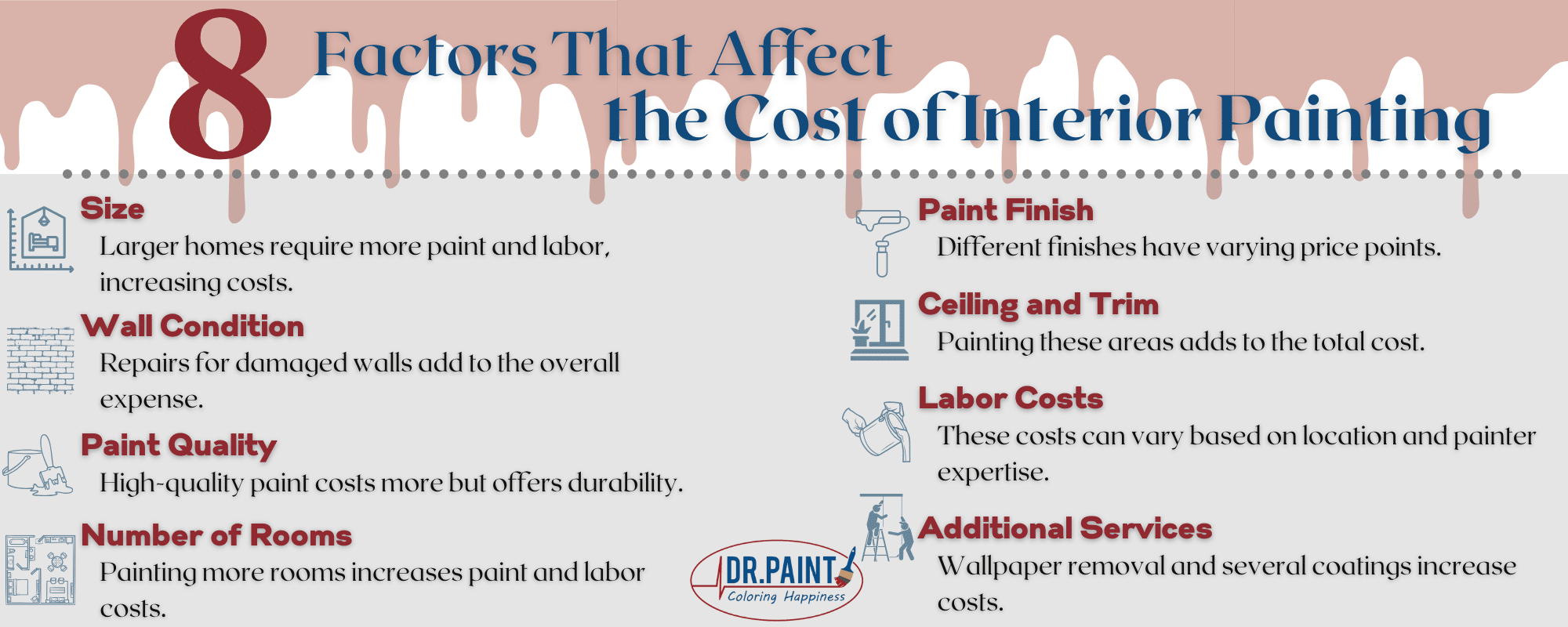 8 Factors That Affect the Cost of Interior Painting

Size
Larger homes require more paint and labor, increasing costs.

Wall Condition
Repairs for damaged walls add to the overall expense.

Paint Quality
High-quality paint costs more but offers durability.

Number of Rooms
Painting more rooms increases paint and labor costs.

Paint Finish
Different finishes have varying price points.

Ceiling and Trim
Painting these areas adds to the total cost.

Labor Costs
These costs can vary based on location and painter expertise.

Additional Services
Wallpaper removal and several coatings increase costs.

DR.PAINT
Coloring Happiness